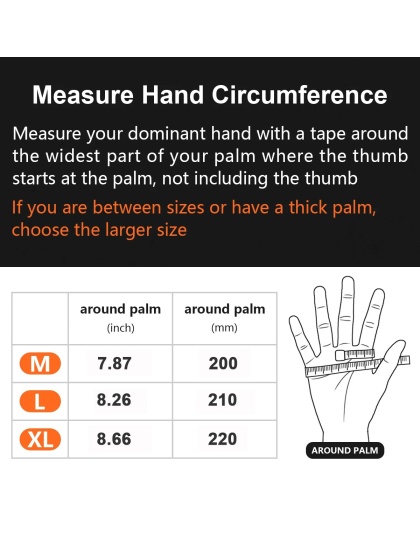 Measure Hand Circumference

Measure your dominant hand with a tape around the widest part of your palm where the thumb starts at the palm, not including the thumb

If you are between sizes or have a thick palm, choose the larger size

| | around palm (inch) | around palm (mm) |
|---|---|---|
| M | 7.87 | 200 |
| L | 8.26 | 210 |
| XL | 8.66 | 220 |

AROUND PALM